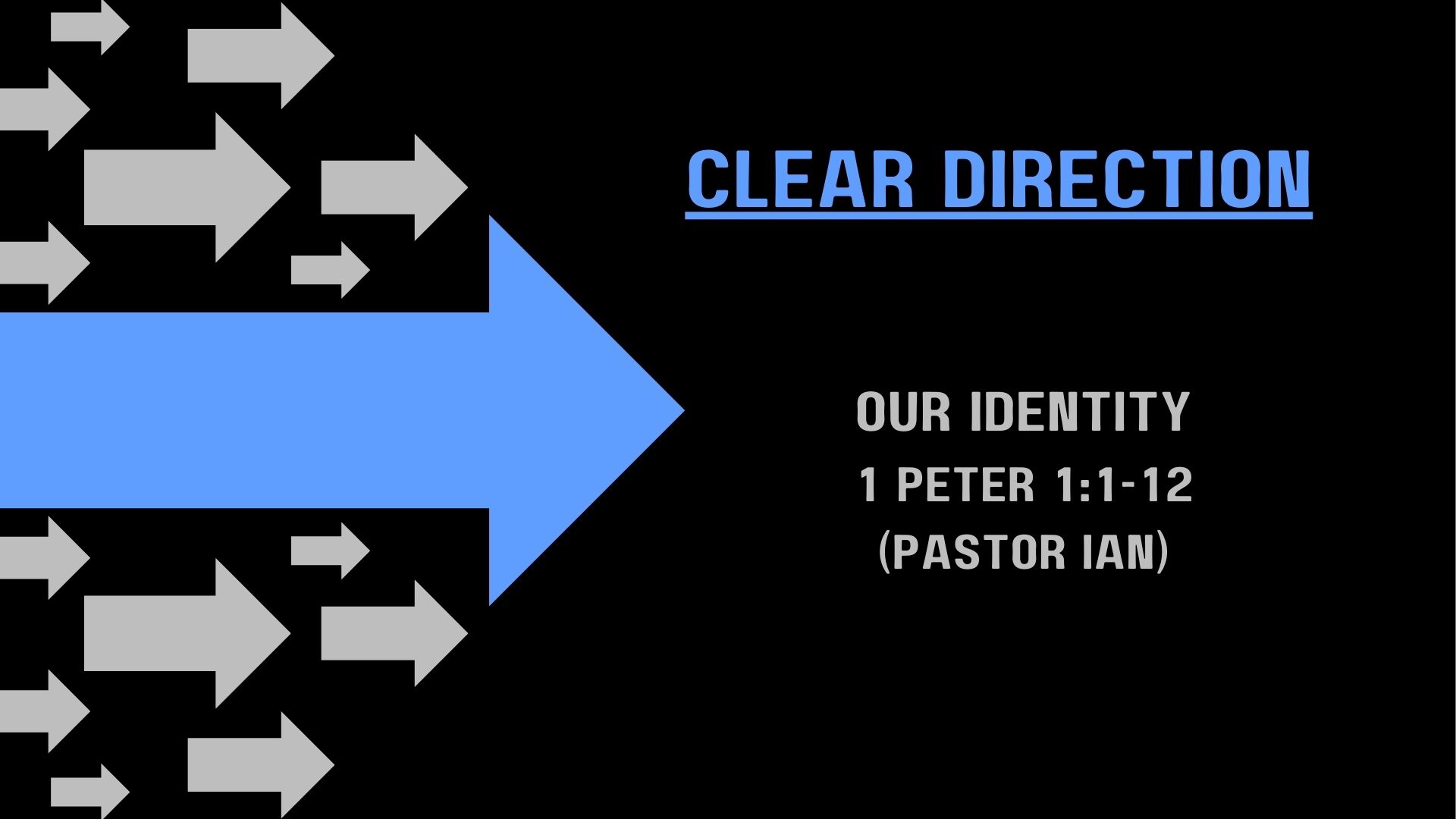 CLEAR DIRECTION

OUR IDENTITY
1 PETER 1:1-12
(PASTOR IAN)